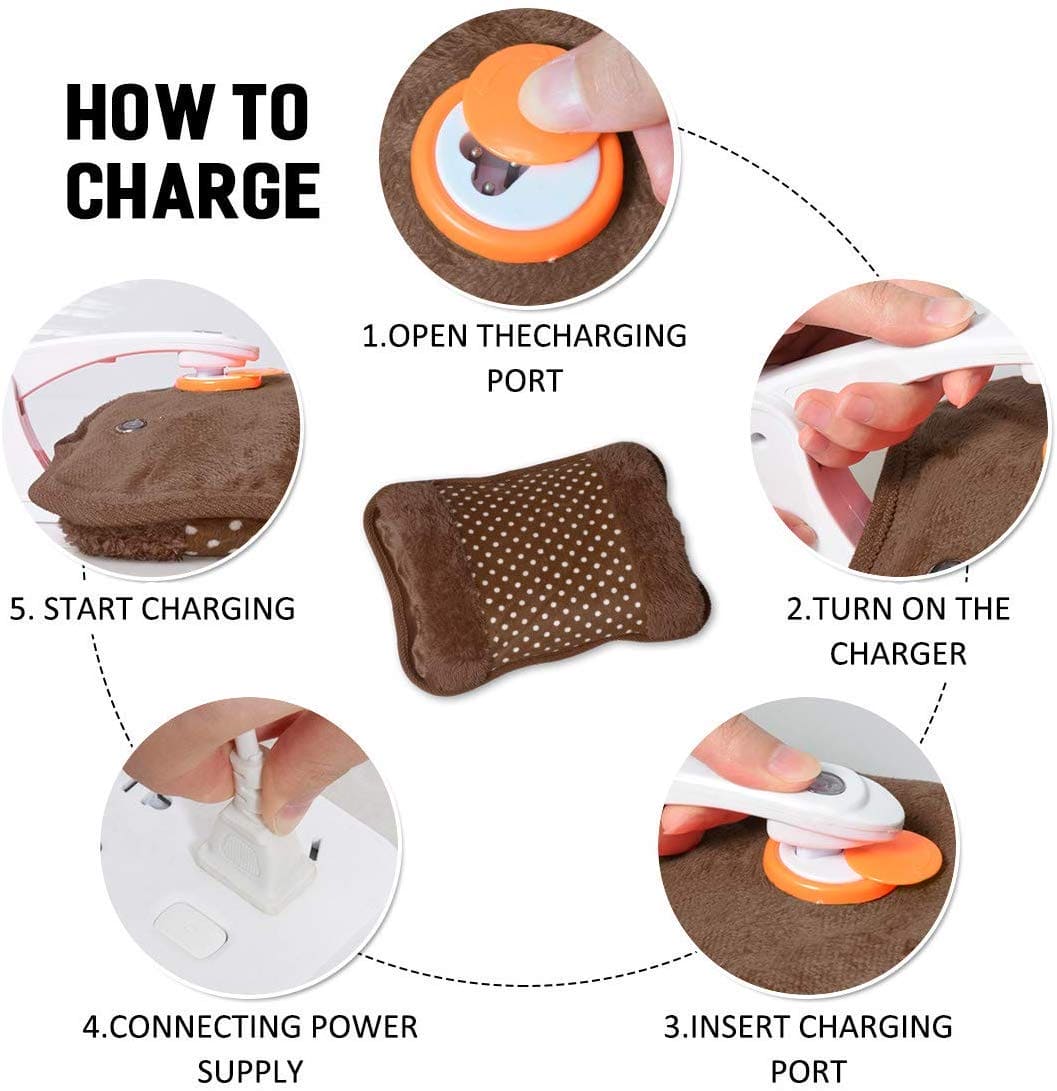 HOW TO CHARGE

1.OPEN THECHARGING PORT

2.TURN ON THE CHARGER

3.INSERT CHARGING PORT

4.CONNECTING POWER SUPPLY

5. START CHARGING